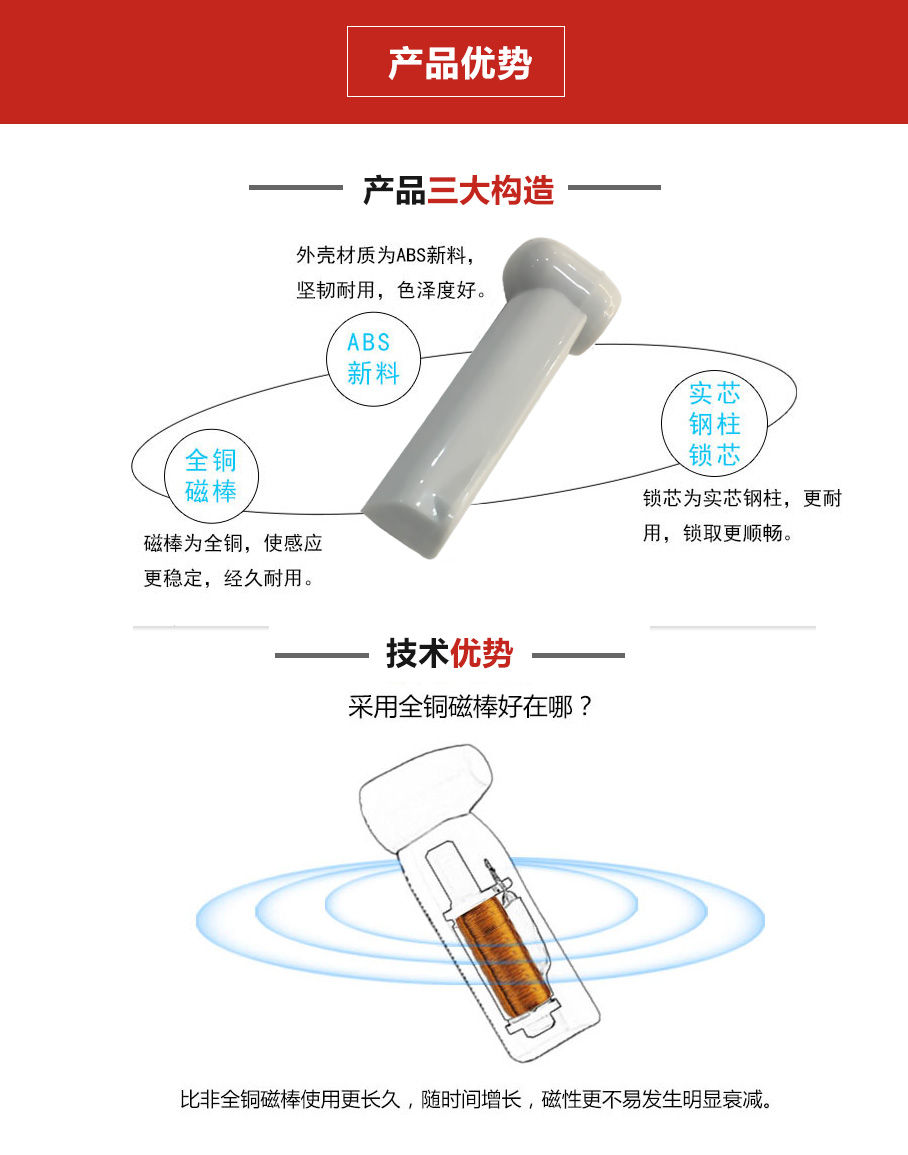 产品优势

产品三大构造

外壳材质为ABS新料，坚韧耐用，色泽度好。

ABS
新料

实芯
钢柱
锁芯

全铜
磁棒

锁芯为实芯钢柱，更耐用，锁取更顺畅。

磁棒为全铜，使感应更稳定，经久耐用。

技术优势

采用全铜磁棒好在哪？

比非全铜磁棒使用更长久，随时间增长，磁性更不易发生明显衰减。